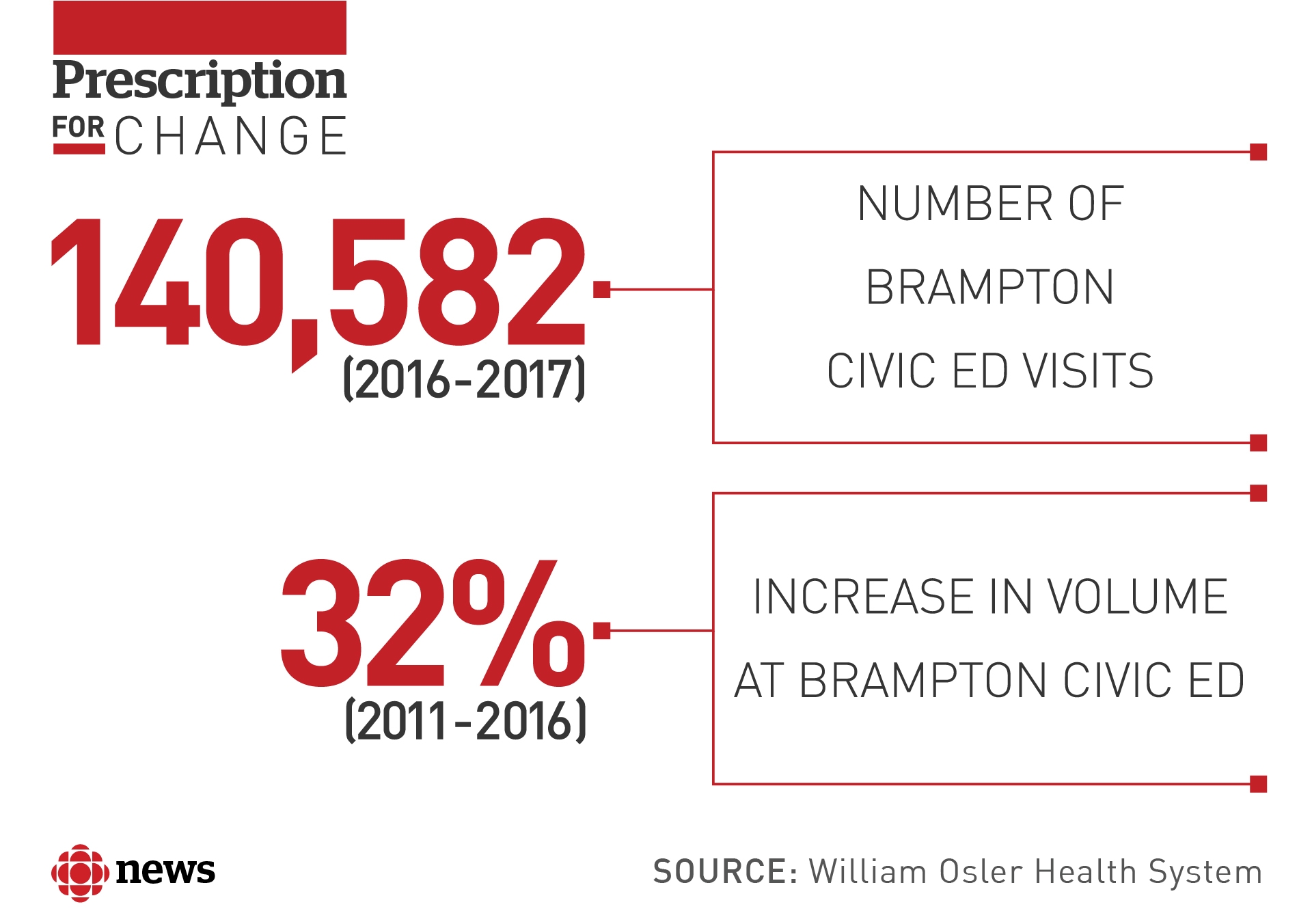 Prescription
FOR CHANGE

140,582
(2016-2017)

NUMBER OF BRAMPTON CIVIC ED VISITS

32%
(2011-2016)

INCREASE IN VOLUME AT BRAMPTON CIVIC ED

news

SOURCE: William Osler Health System