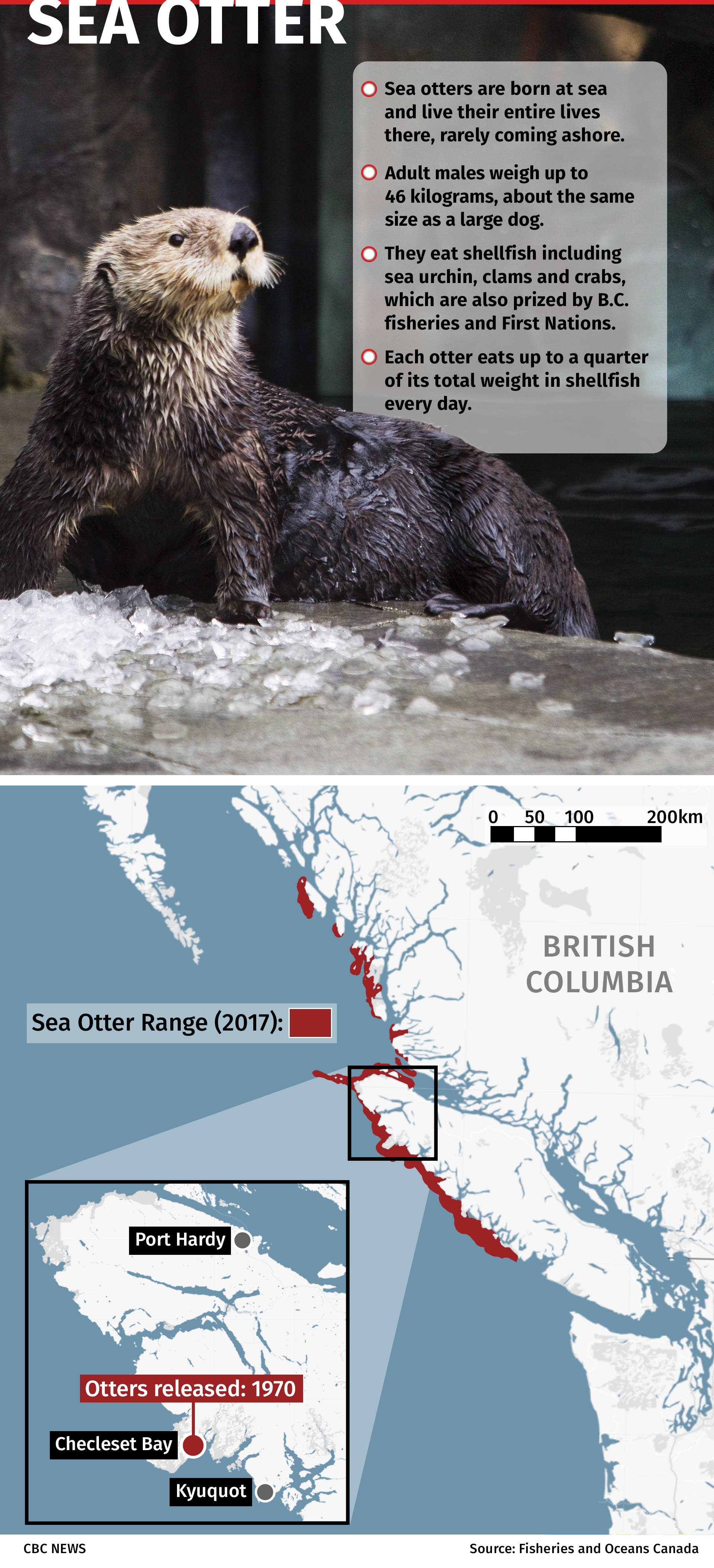 SEA OTTER

Sea otters are born at sea and live their entire lives there, rarely coming ashore.

Adult males weigh up to 46 kilograms, about the same size as a large dog.

They eat shellfish including sea urchin, clams and crabs, which are also prized by B.C. fisheries and First Nations.

Each otter eats up to a quarter of its total weight in shellfish every day.

0 50 100 200km

BRITISH COLUMBIA

Sea Otter Range (2017):

Port Hardy

Otters released: 1970

Checleset Bay

Kyuquot

CBC NEWS

Source: Fisheries and Oceans Canada